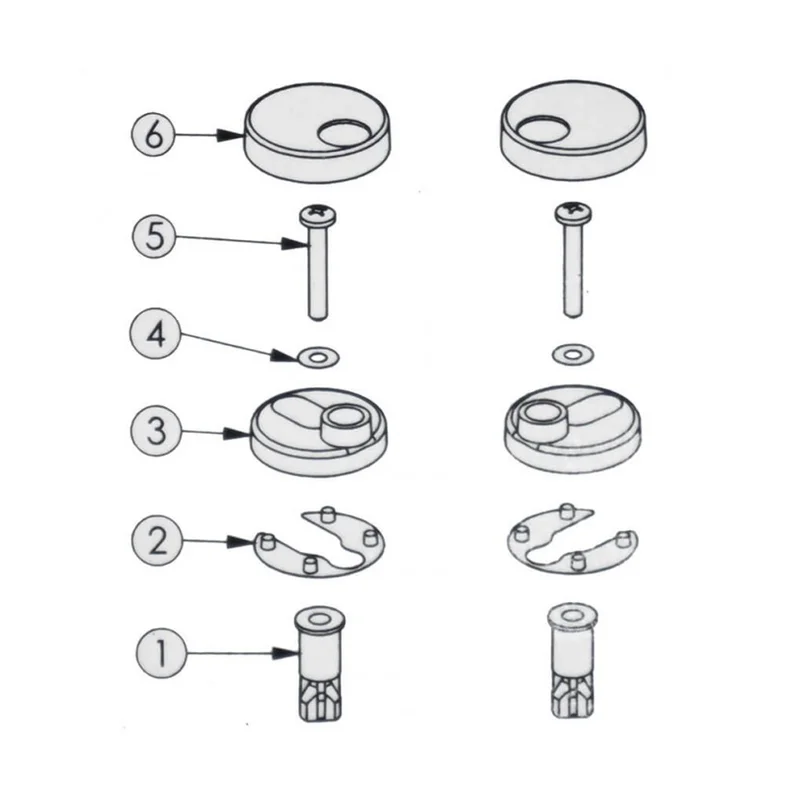 6
5
4
3
2
1