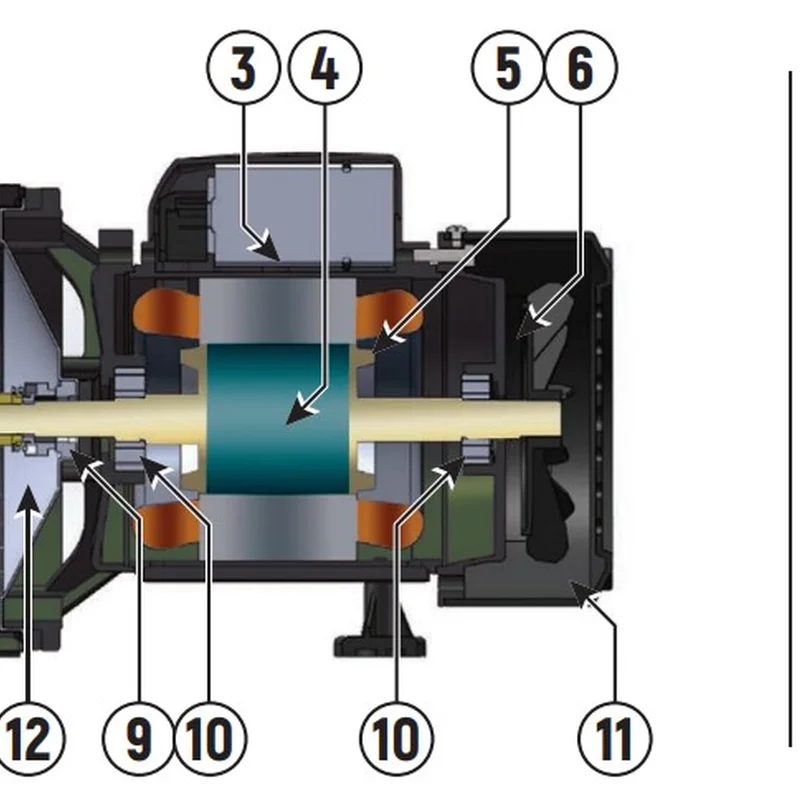 3
4
5
6
12
9
10
10
11