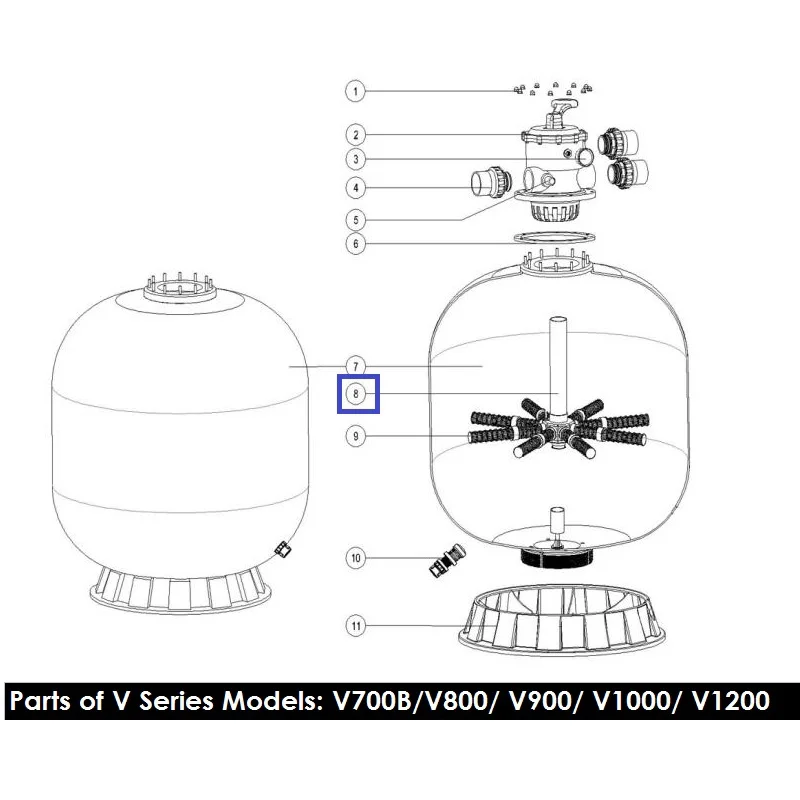 1
2
3
4
5
6
7
8
9
10
11

Parts of V Series Models: V700B/V800/ V900/ V1000/ V1200