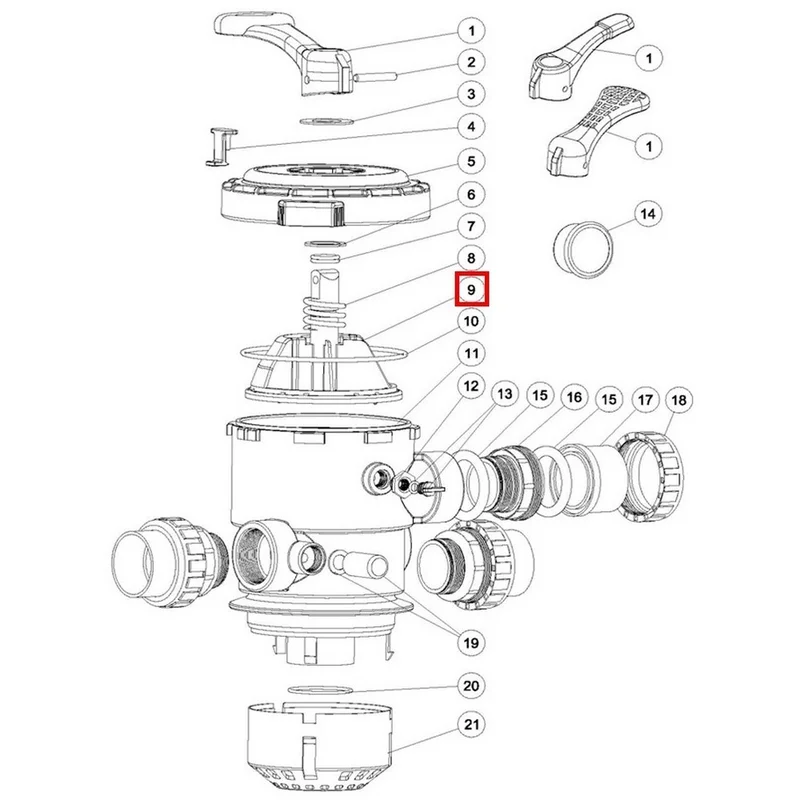 1
2
3
4
5
6
7
8
9
10
11
12
13
15
16
15
17
18
1
1
14
19
20
21