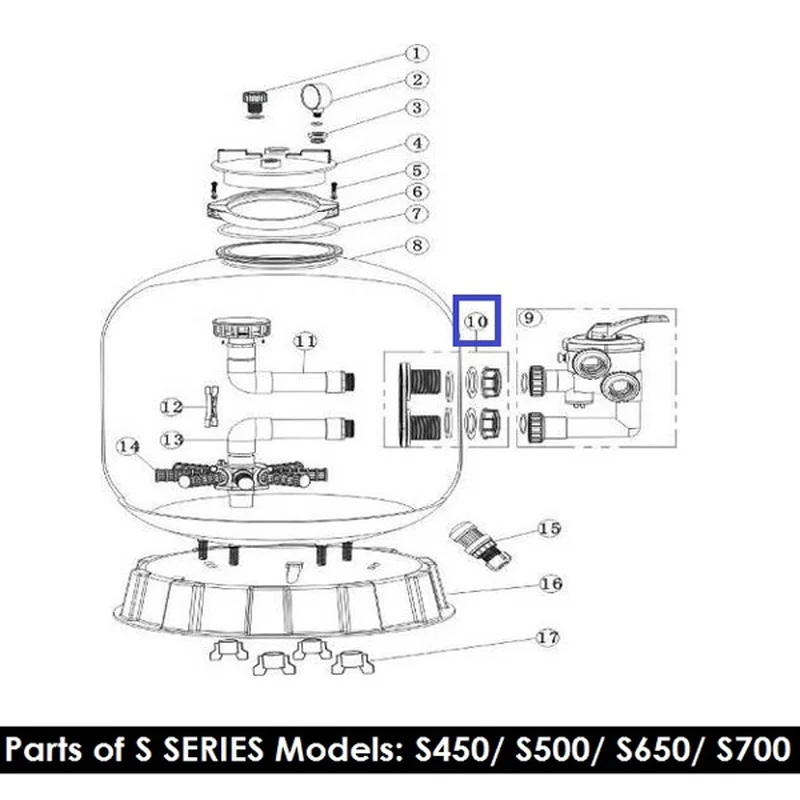 1
2
3
4
5
6
7
8
10
9
11
12
13
14
15
16
17

Parts of S SERIES Models: S450/ S500/ S650/ S700