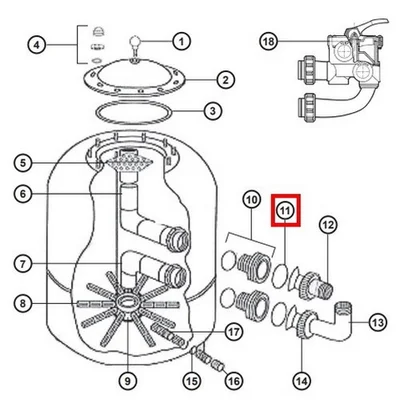 4
1
18
2
3
5
6
10
11
12
7
8
13
17
9
15
16
14