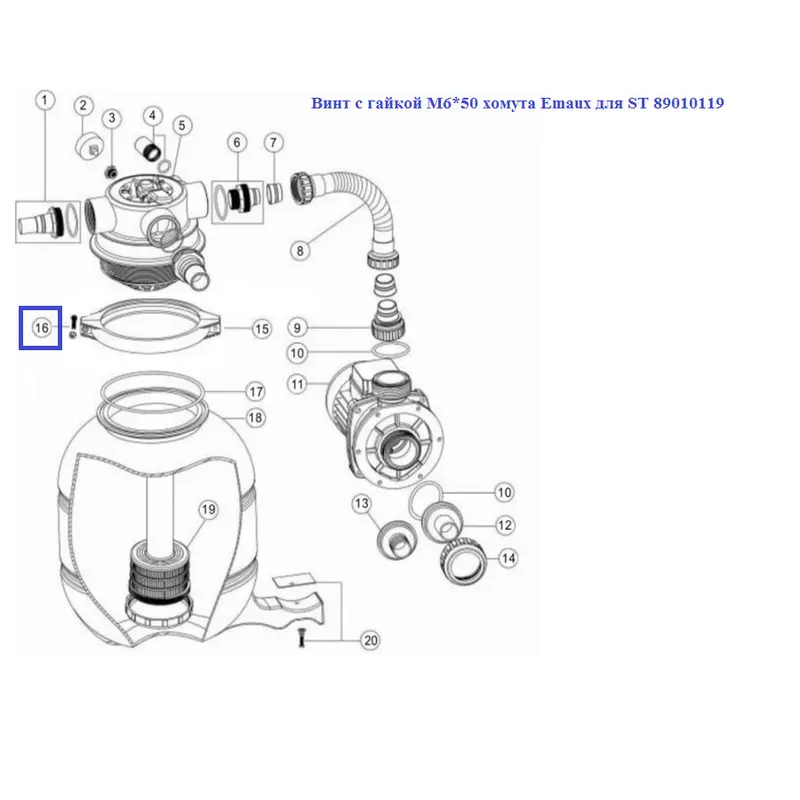 Винт с гайкой М6*50 хомута Emaux для ST 89010119

1
2
3
4
5
6
7
8
9
10
11
16
15
17
18
19
10
13
12
14
20