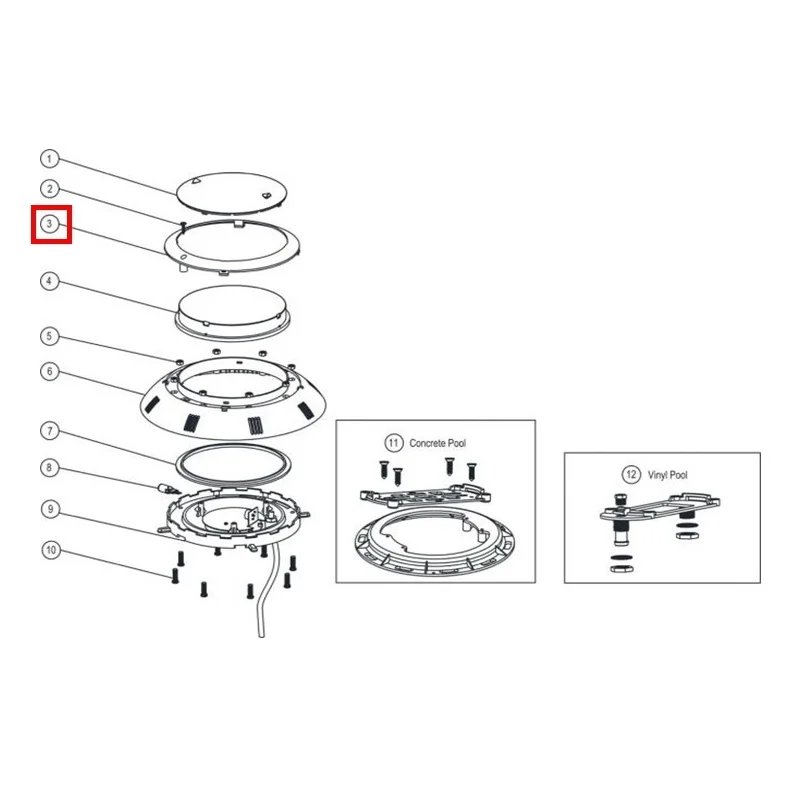 1
2
3
4
5
6
7
8
9
10
11 Concrete Pool
12 Vinyl Pool