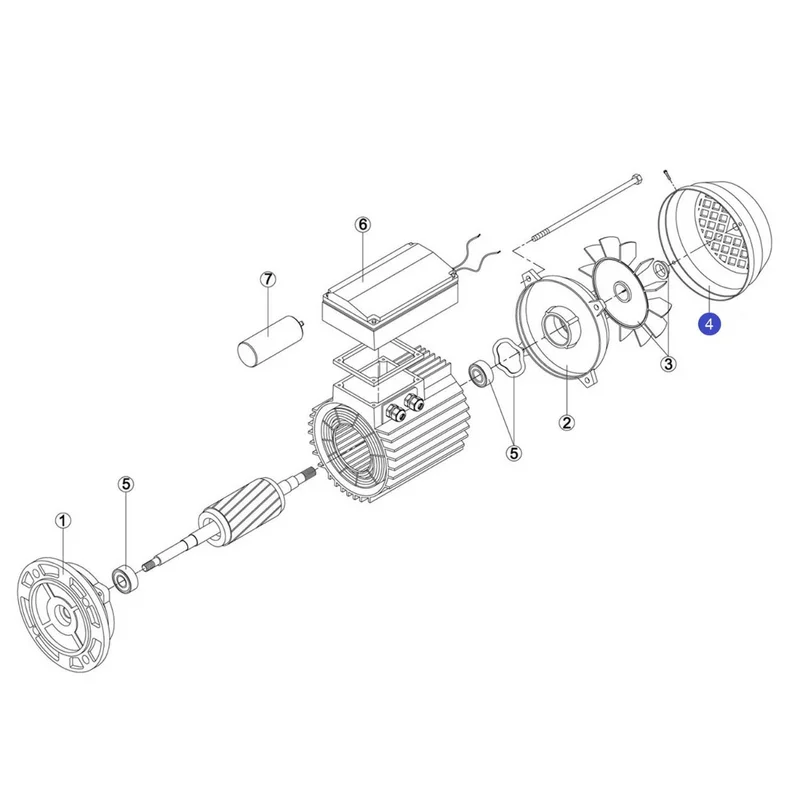 6
7
4
3
2
5
5
1