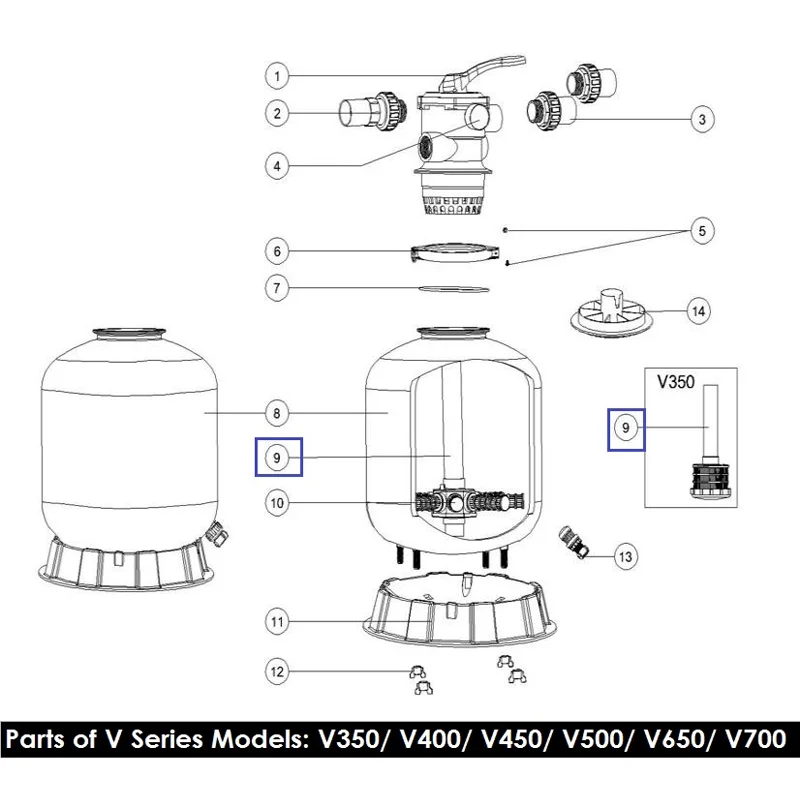 1
2
3
4
5
6
7
14
V350
8
9
9
10
13
11
12
Parts of V Series Models: V350/ V400/ V450/ V500/ V650/ V700