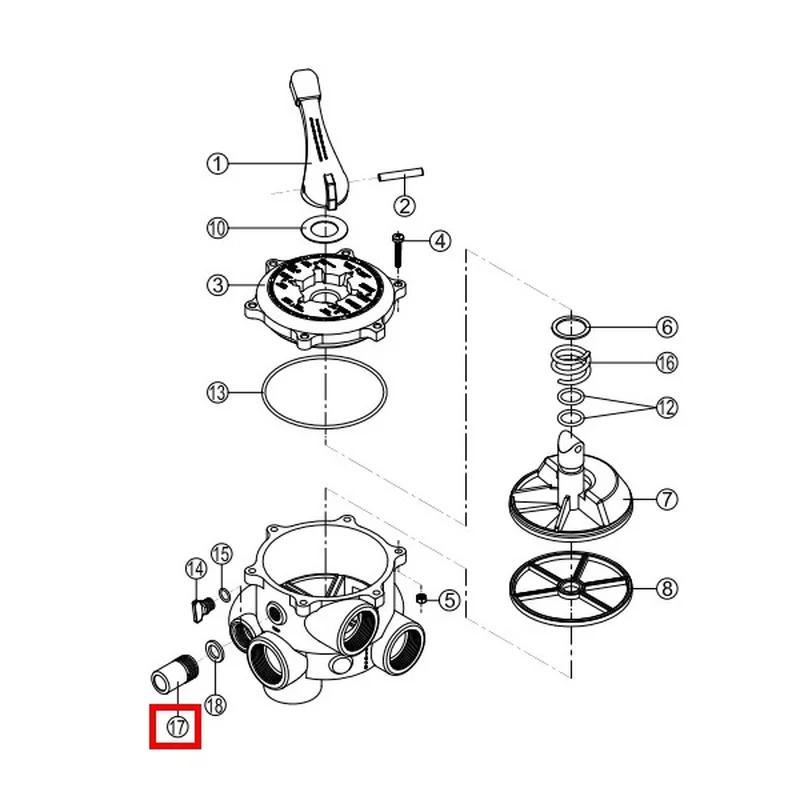 1
2
10
4
3
6
16
13
12
7
15
14
5
8
18
17