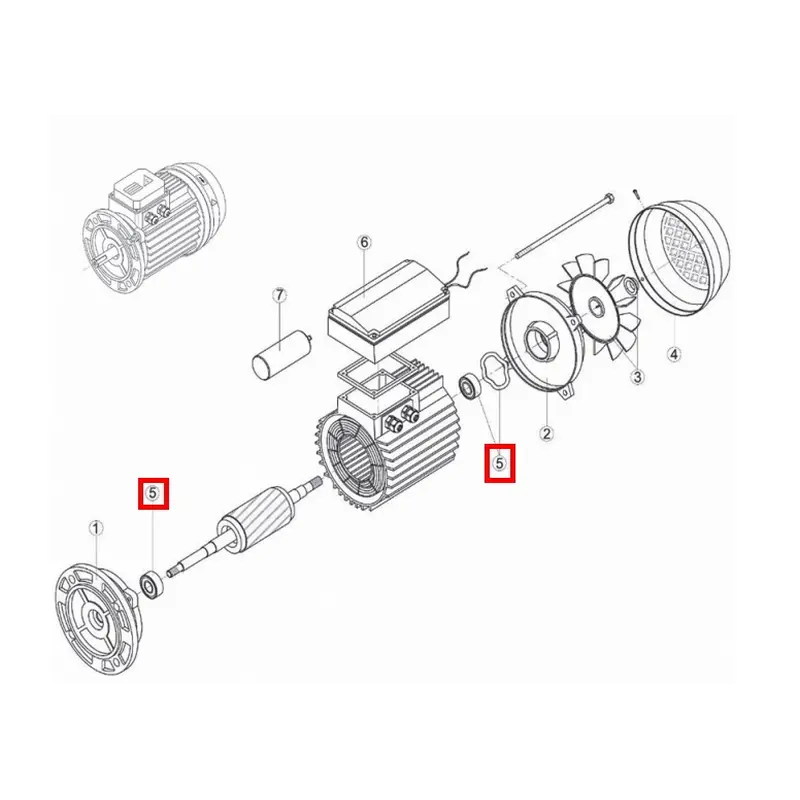 6
7
4
3
2
5
5
1