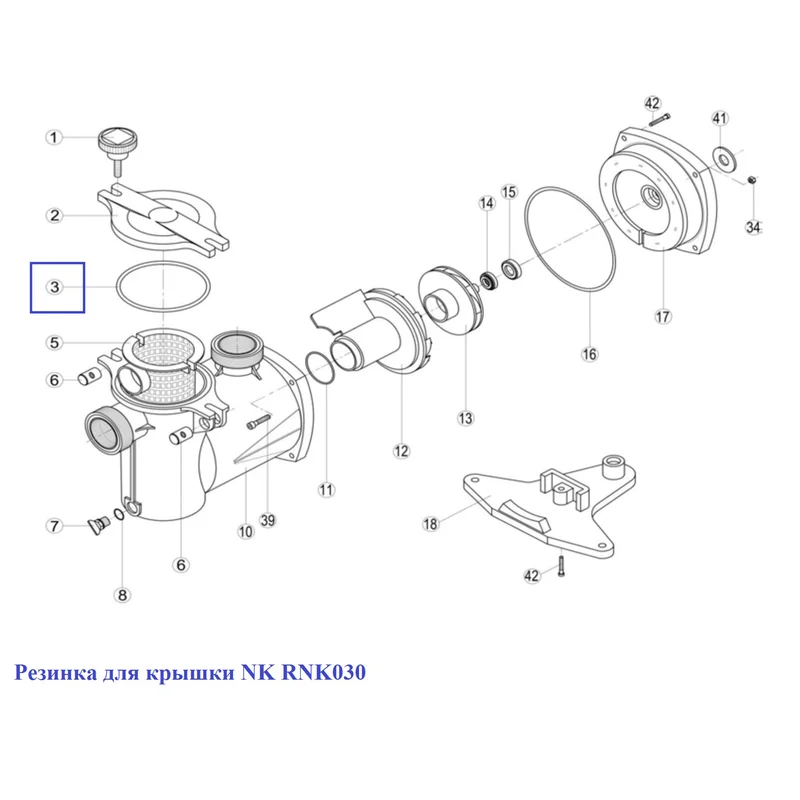 1
2
3
5
6
7
8
6
10
39
11
12
13
14
15
16
17
42
41
34
18
42

Резинка для крышки NK RNK030