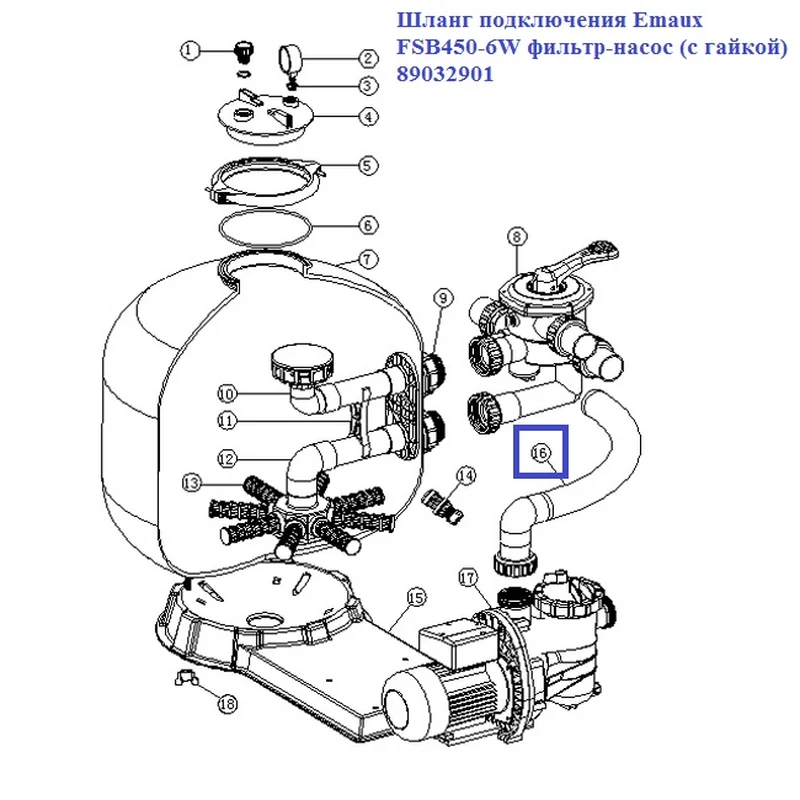 Шланг подключения Emaux FSB450-6W фильтр-насос (с гайкой) 89032901

1
2
3
4
5
6
7
8
9
10
11
12
13
14
15
16
17
18