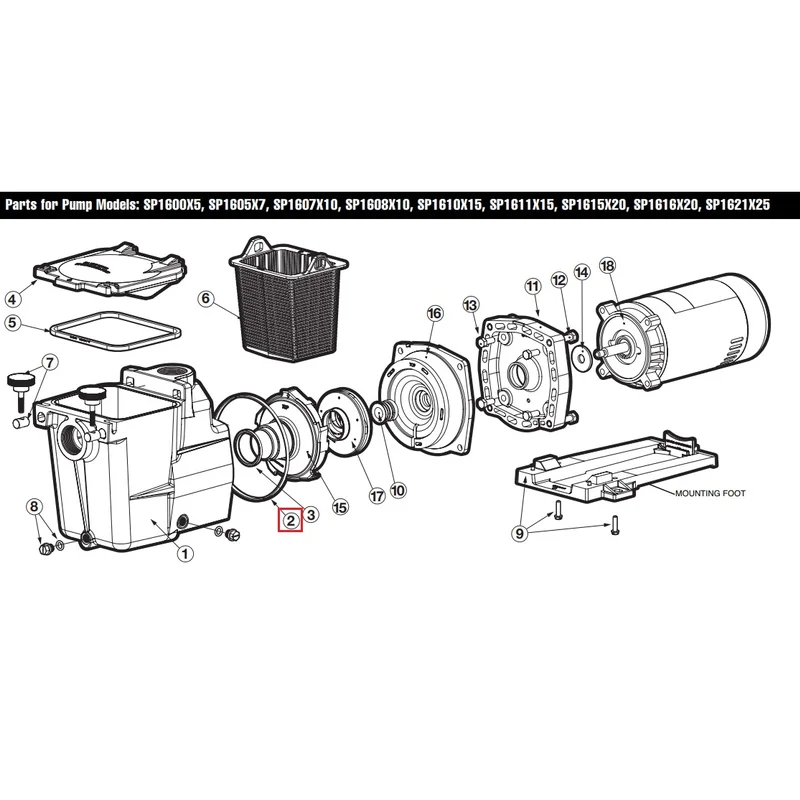 Parts for Pump Models: SP1600X5, SP1605X7, SP1607X10, SP1608X10, SP1610X15, SP1611X15, SP1615X20, SP1616X20, SP1621X25

4
5
6
7
8
1
2
3
15
17
10
16
13
11
12
14
18
MOUNTING FOOT
9