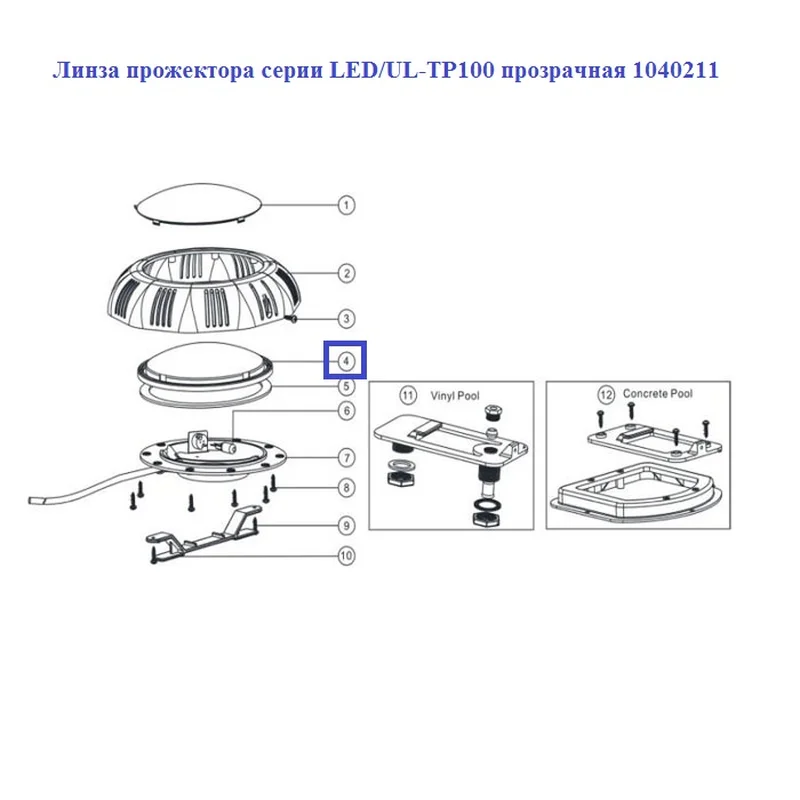 Линза прожектора серии LED/UL-TP100 прозрачная 1040211

1
2
3
4
5
6
7
8
9
10

11 Vinyl Pool

12 Concrete Pool