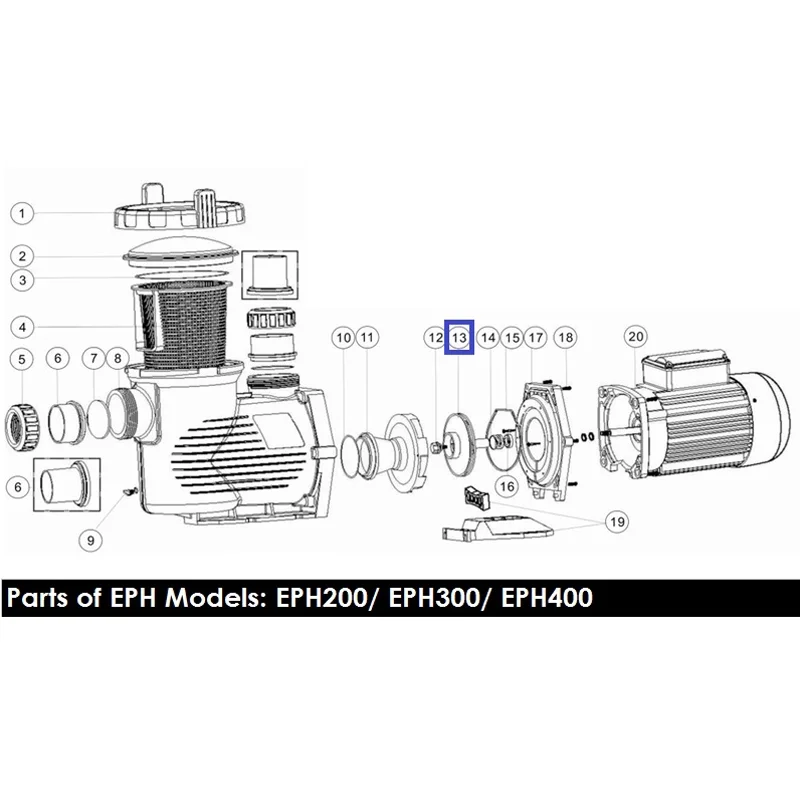 1
2
3
4
5
6
7
8
6
9
10
11
12
13
14
15
17
18
20
16
19

Parts of EPH Models: EPH200/ EPH300/ EPH400