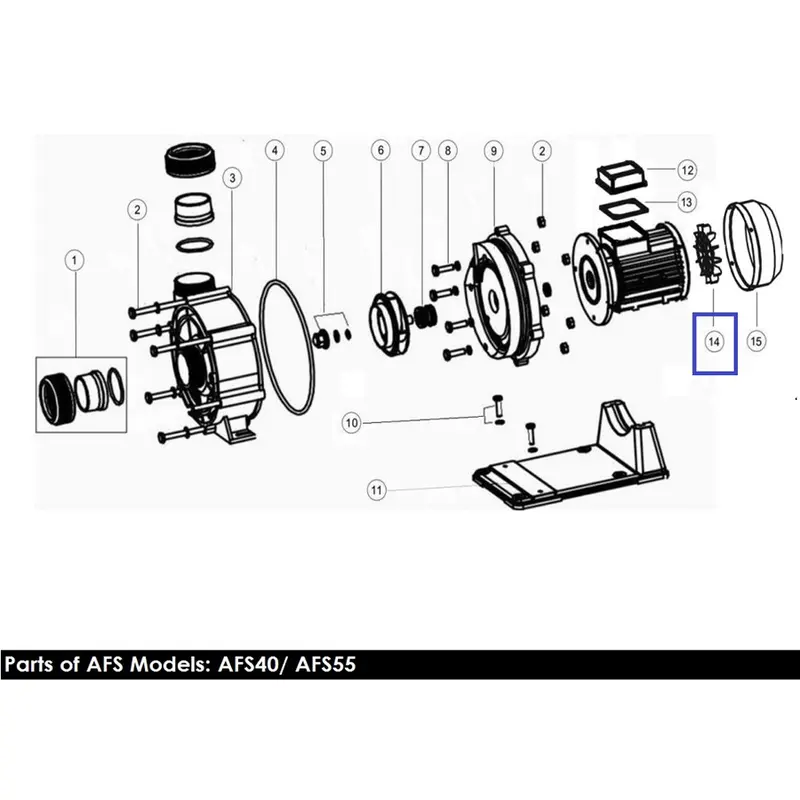 1
2
3
4
5
6
7
8
9
2
12
13
14
15
10
11

Parts of AFS Models: AFS40/ AFS55