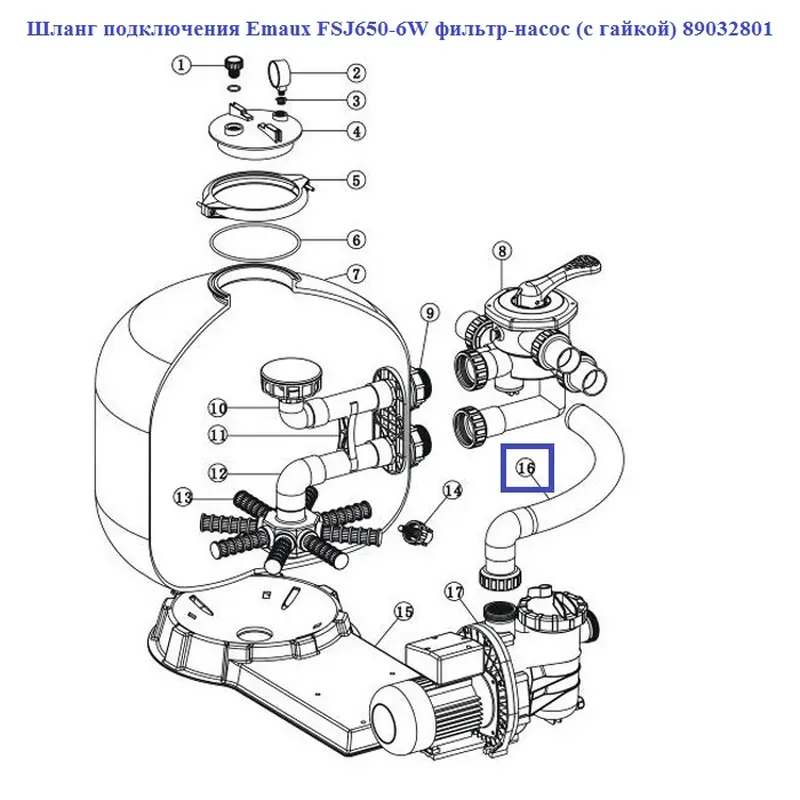 Шланг подключения Emaux FSJ650-6W фильтр-насос (с гайкой) 89032801

1
2
3
4
5
6
7
8
9
10
11
12
13
14
16
17
15