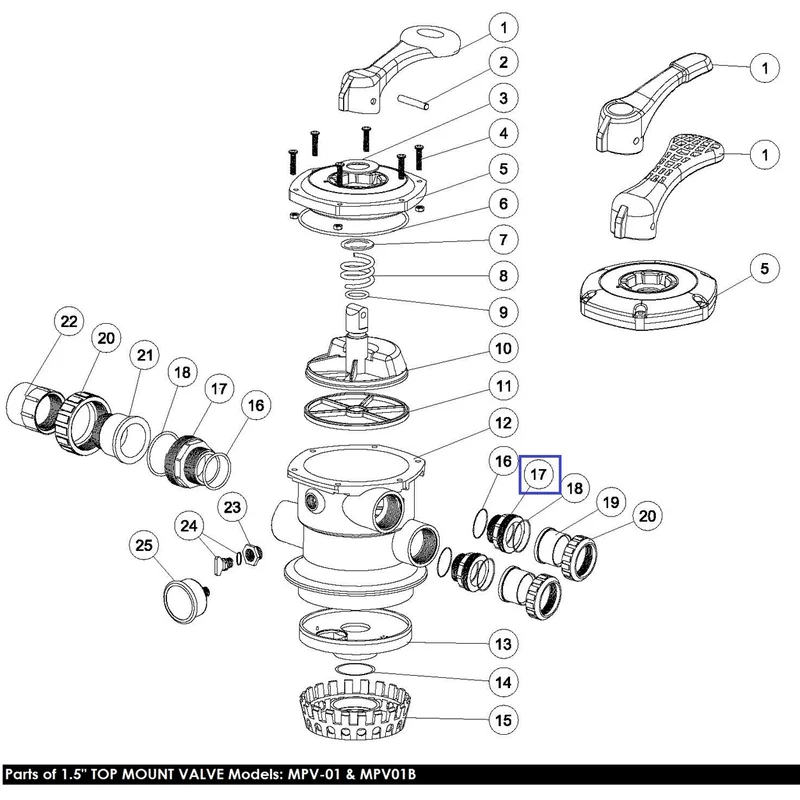 1
2
3
4
5
6
7
8
9
10
11
12
13
14
15
1
1
5
22
20
21
18
17
16
23
24
25
16
17
18
19
20

Parts of 1.5" TOP MOUNT VALVE Models: MPV-01 & MPV01B