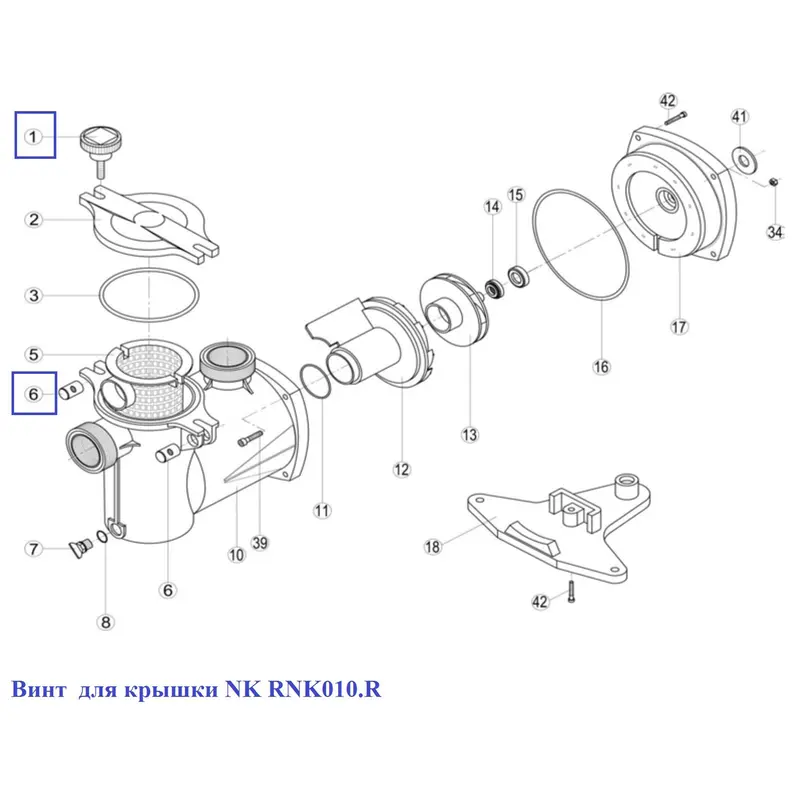 1
2
3
5
6
7
8
6
10
39
11
12
13
14
15
16
17
42
41
34
18
42

Винт для крышки NK RNK010.R