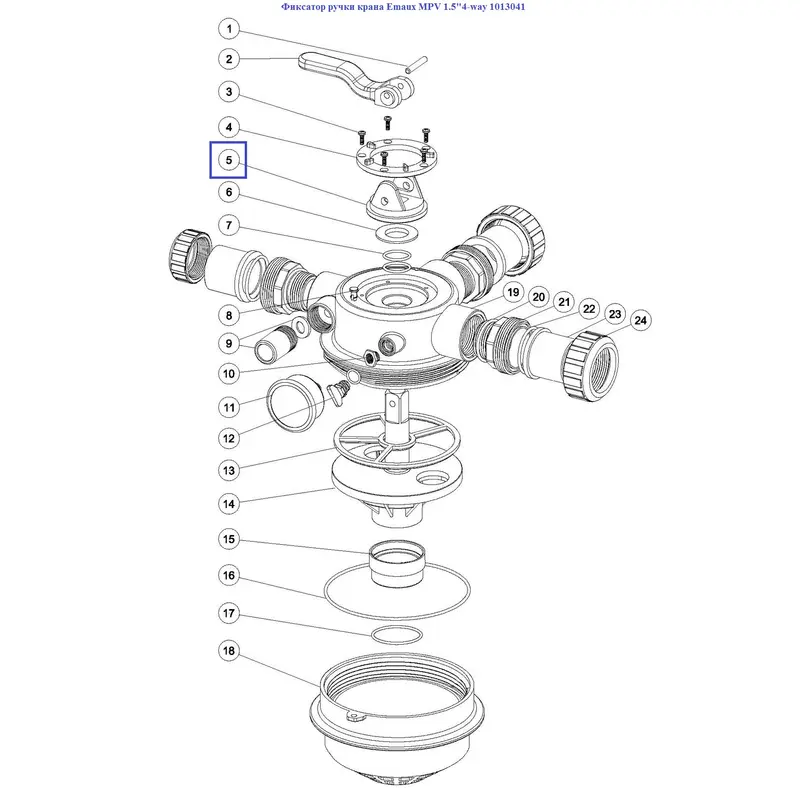 Фиксатор ручки крана Emaux MPV 1.5"4-way 1013041

1
2
3
4
5
6
7
8
9
10
11
12
13
14
15
16
17
18
19
20
21
22
23
24