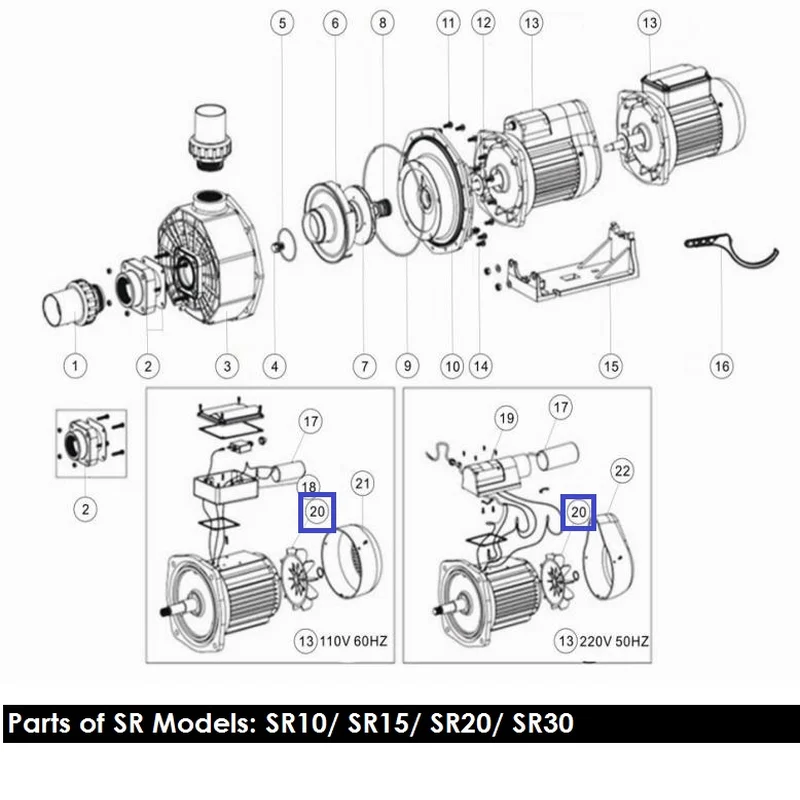 5 6 8 11 12 13 13

1 2 3 4 7 9 10 14 15 16

2

17
18
20
21
13 110V 60HZ

19
17
22
20
13 220V 50HZ

Parts of SR Models: SR10/ SR15/ SR20/ SR30