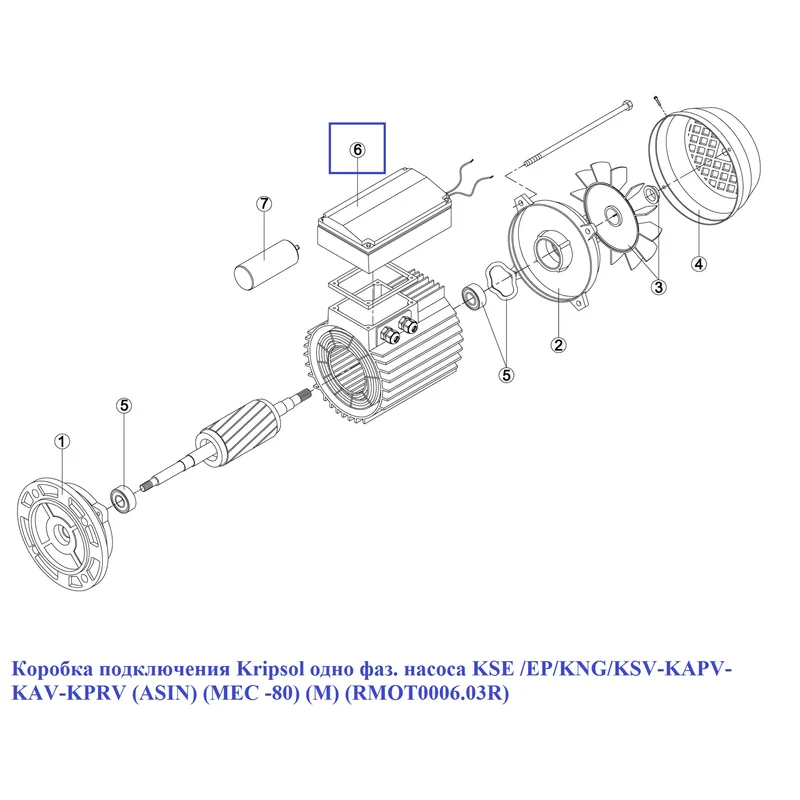 6
7
4
3
2
5
5
1

Коробка подключения Kripsol одно фаз. насоса KSE /EP/KNG/KSV-KAPV-KAV-KPRV (ASIN) (MEC -80) (M) (RMOT0006.03R)