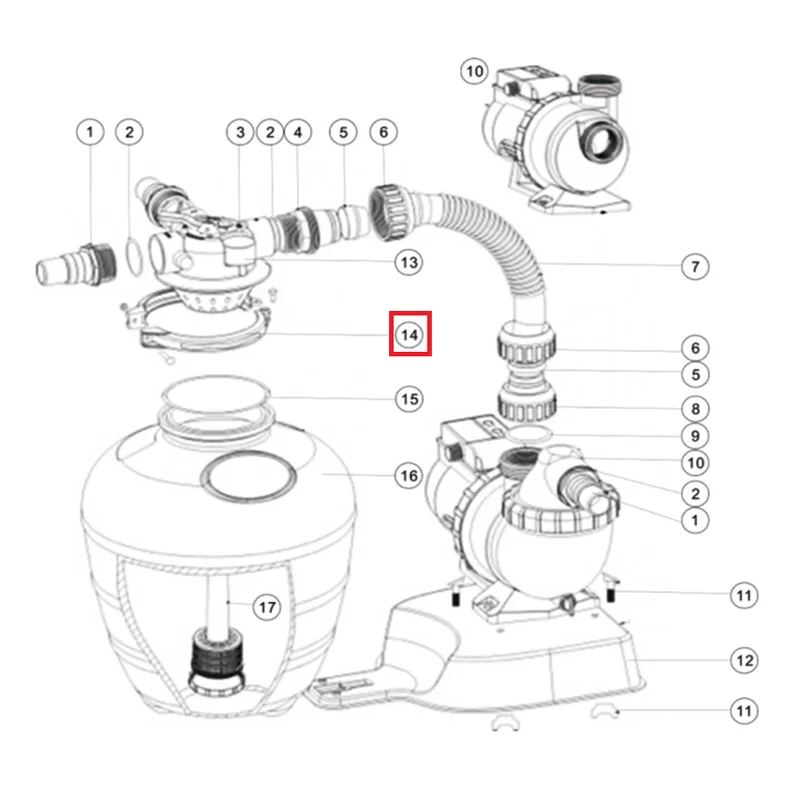 10

1
2
3
2
4
5
6

13
7
14
6
5
15
8
9
16
10
2
1
17
11
12
11