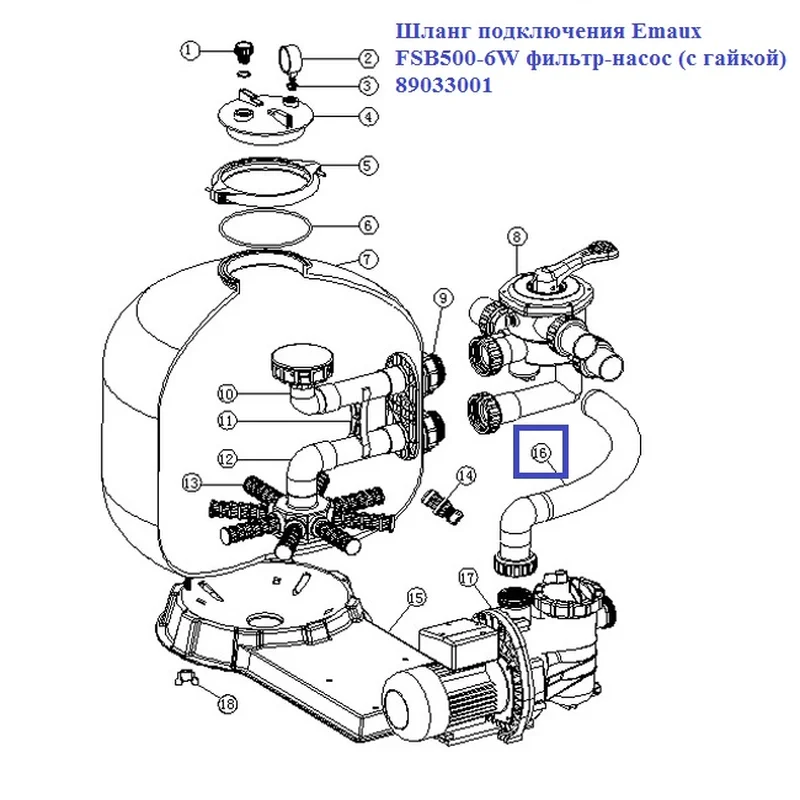 Шланг подключения Emaux FSB500-6W фильтр-насос (с гайкой) 89033001

1
2
3
4
5
6
7
8
9
10
11
12
13
14
15
16
17
18