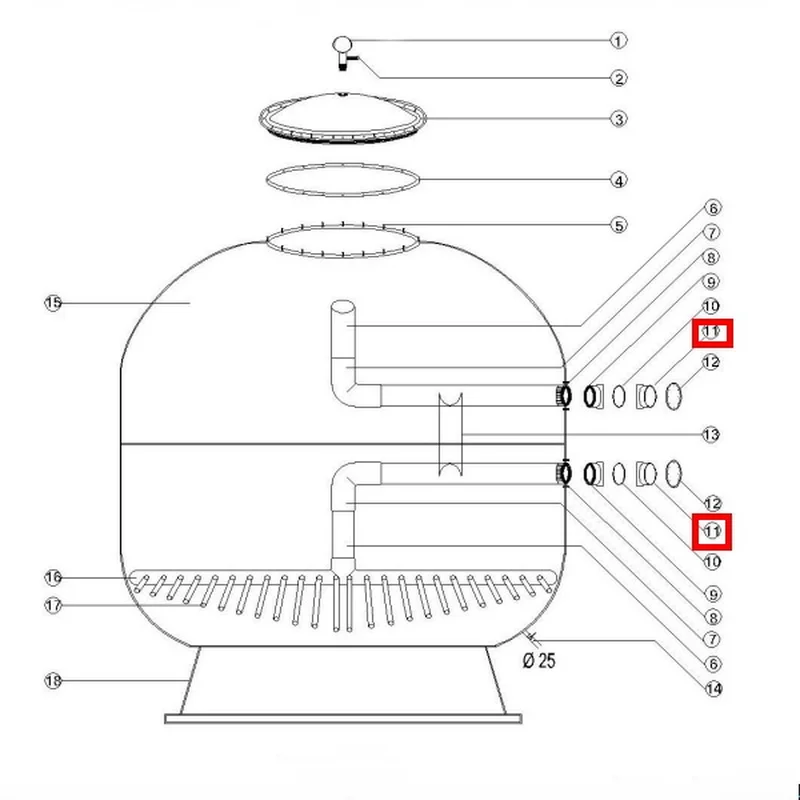 1
2
3
4
5
6
7
8
9
10
11
12
15
13
12
11
10
9
8
7
6
14
16
17
18
Ø 25