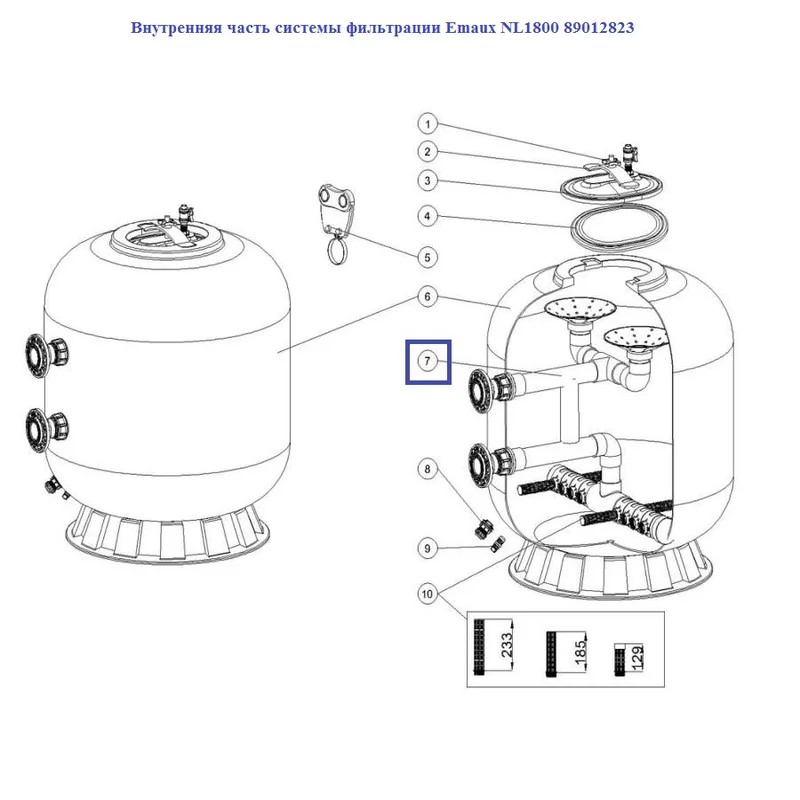 Внутренняя часть системы фильтрации Emaux NL1800 89012823

1
2
3
4
5
6
7
8
9
10

233
185
129