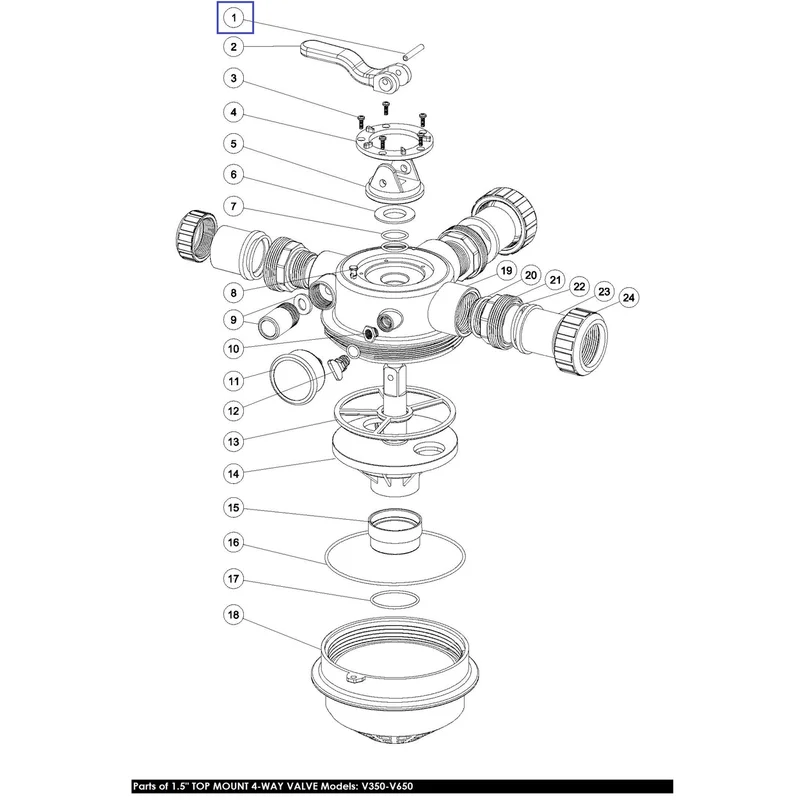 1
2
3
4
5
6
7
8
9
10
11
12
13
14
15
16
17
18
19
20
21
22
23
24

Parts of 1.5" TOP MOUNT 4-WAY VALVE Models: V350-V650