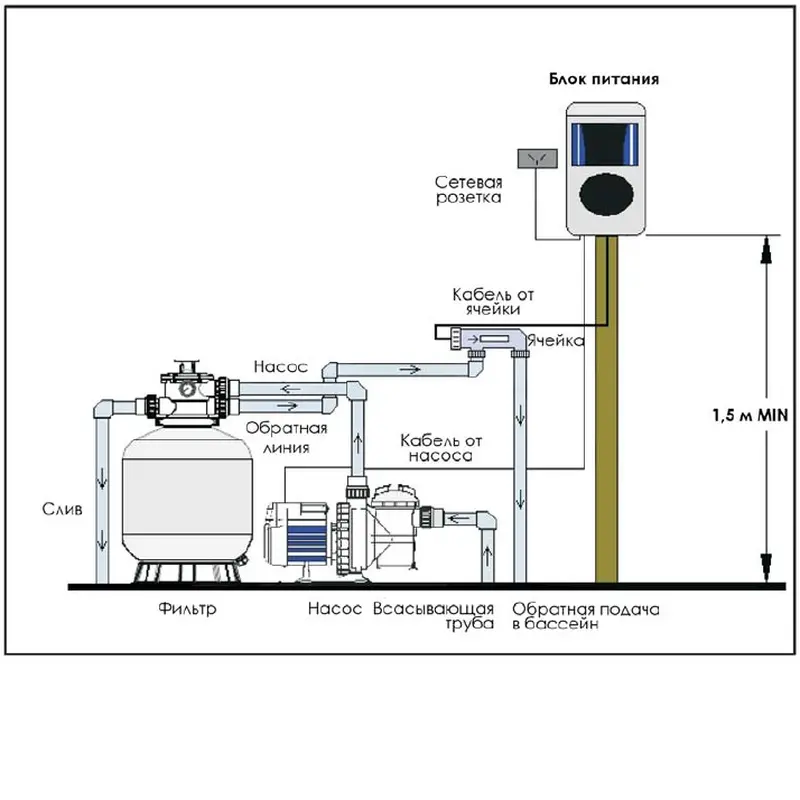 Блок питания

Сетевая розетка

Кабель от ячейки

Ячейка

Насос

Обратная линия

Кабель от насоса

1,5 м MIN

Слив

Фильтр

Насос

Всасывающая труба

Обратная подача в бассейн