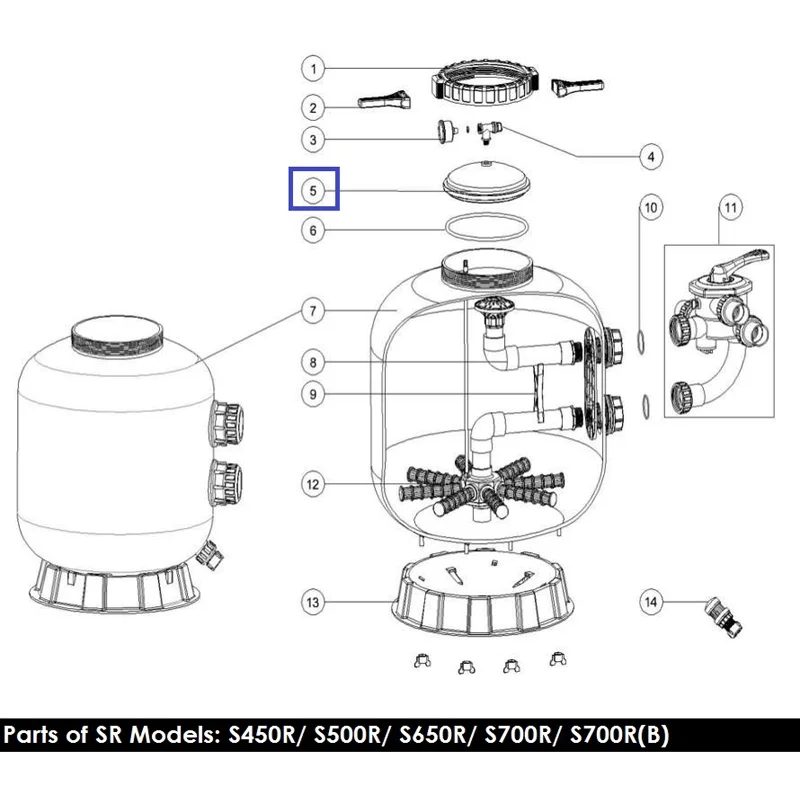 1
2
3
4
5
6
10
11
7
8
9
12
13
14

Parts of SR Models: S450R/ S500R/ S650R/ S700R/ S700R(B)