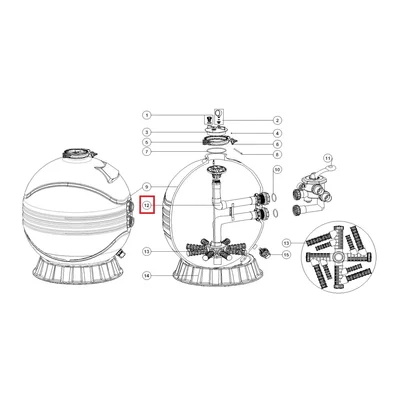 1
2
3
4
5
6
7
8
9
10
11
12
13
13
14
15