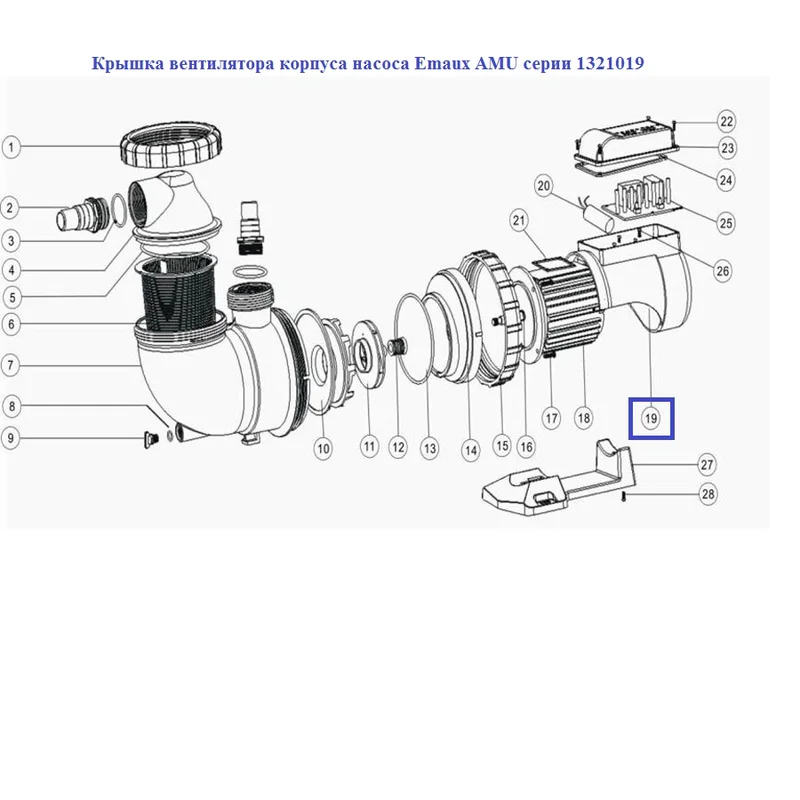 Крышка вентилятора корпуса насоса Emaux AMU серии 1321019

1
2
3
4
5
6
7
8
9
10
11
12
13
14
15
16
17
18
19
20
21
22
23
24
25
26
27
28