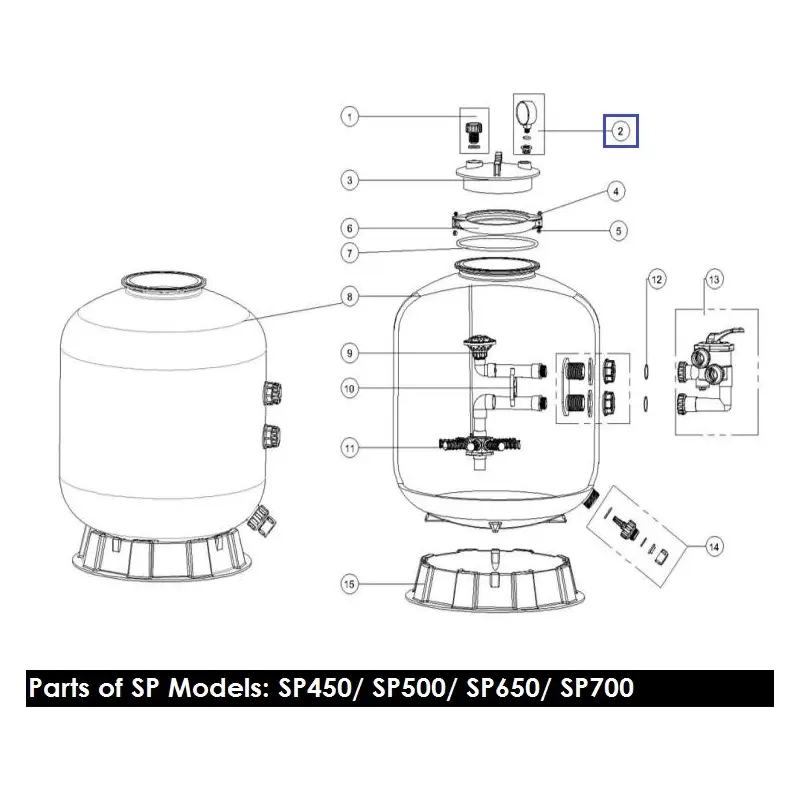 1
2
3
4
6
5
7
8
12
13
9
10
11
14
15

Parts of SP Models: SP450/ SP500/ SP650/ SP700