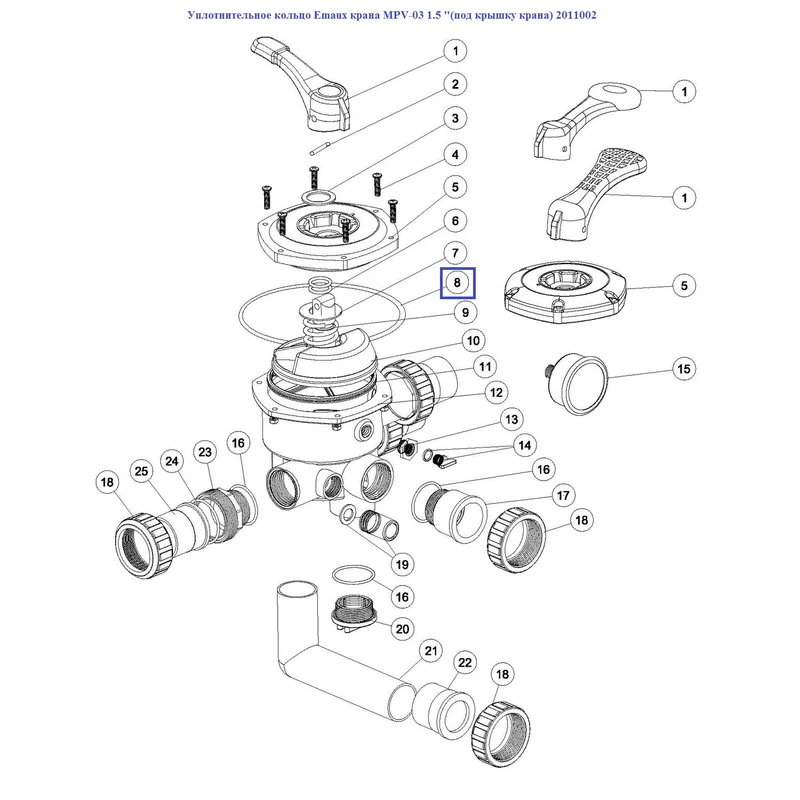 Уплотнительное кольцо Emaux крана MPV-03 1.5 "(под крышку крана) 2011002

1
2
3
4
5
6
7
8
9
10
11
12
13
14
16
17
18
1
1
5
15
18
25
24
23
16
19
16
20
21
22
18