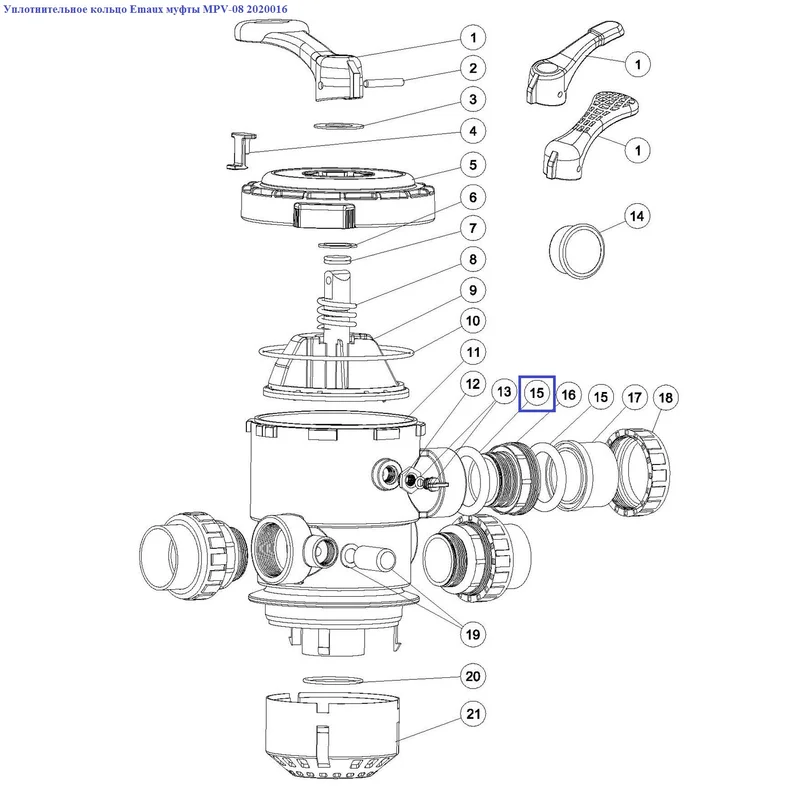 Уплотнительное кольцо Emaux муфты MPV-08 2020016

1
2
3
4
5
6
7
8
9
10
11
12
13
15
16
15
17
18
1
1
14
19
20
21