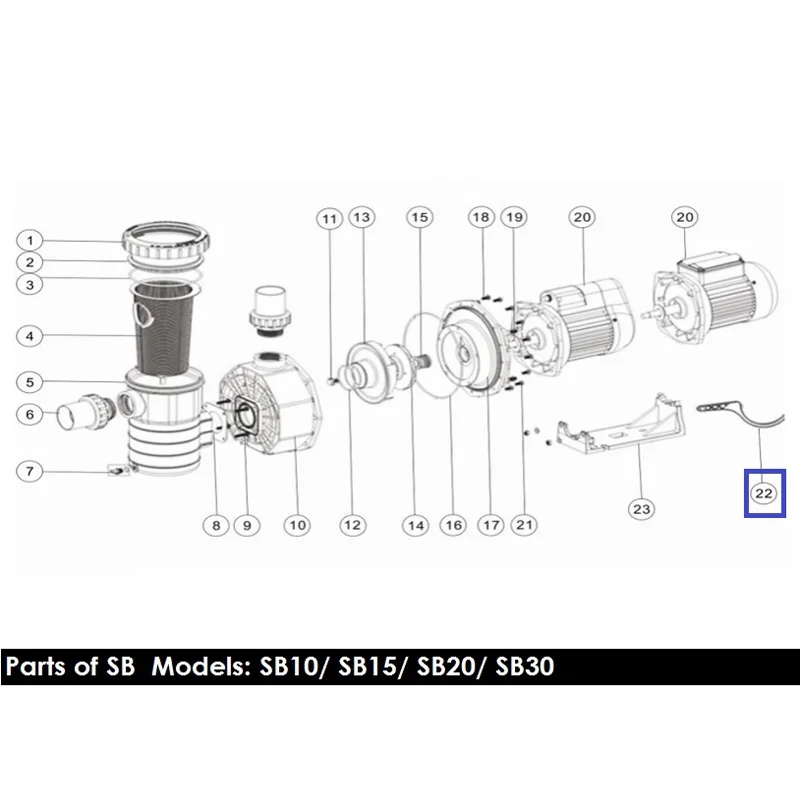 1
2
3
4
5
6
7
8
9
10
11
13
15
18
19
20
20
12
14
16
17
21
23
22

Parts of SB Models: SB10/ SB15/ SB20/ SB30