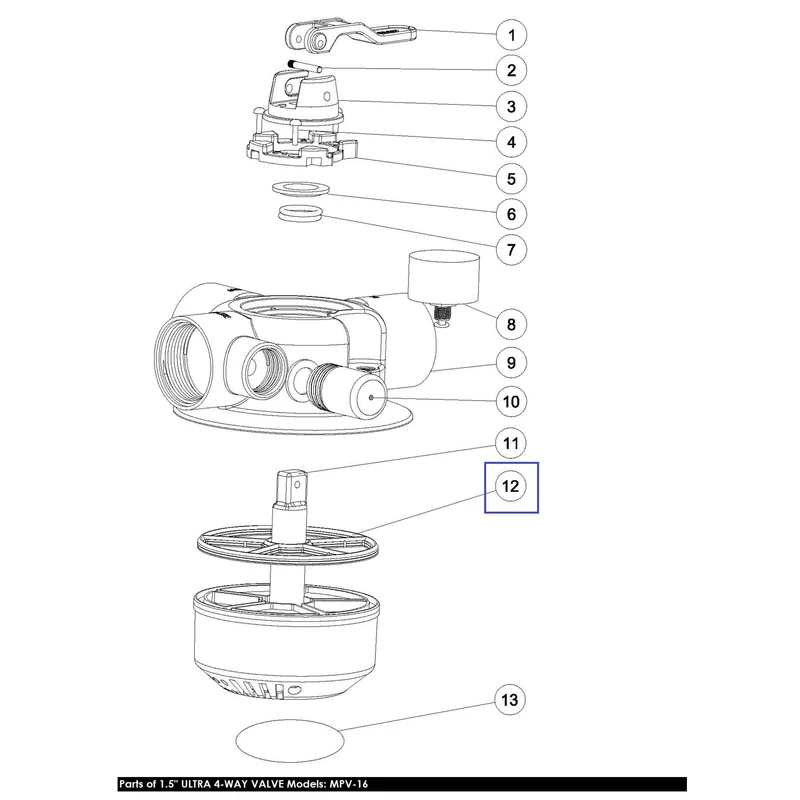 1
2
3
4
5
6
7
8
9
10
11
12
13

Parts of 1.5" ULTRA 4-WAY VALVE Models: MPV-16