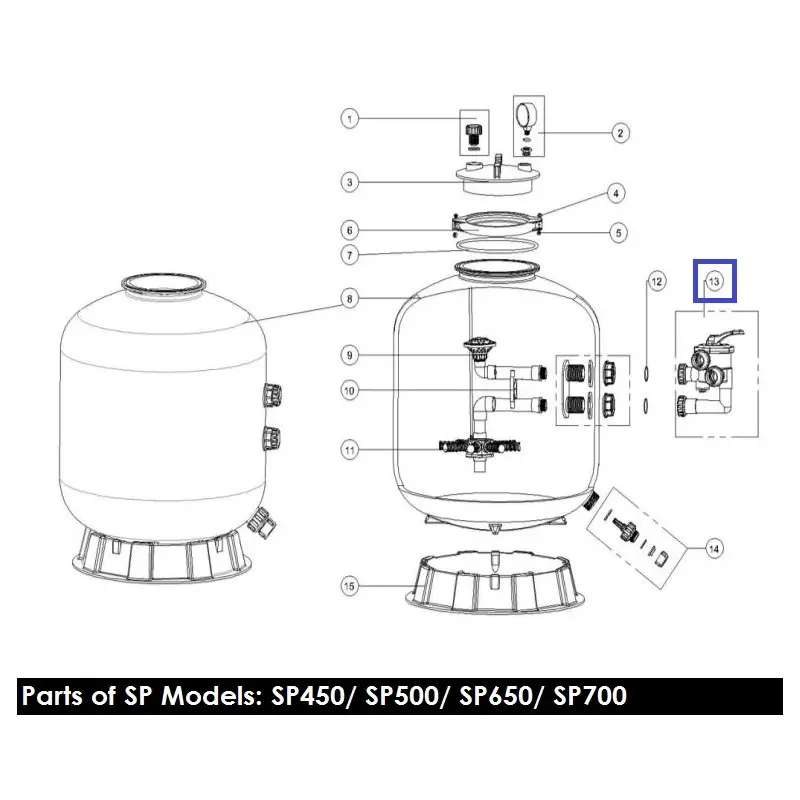 1
2
3
4
6
5
7
8
12
13
9
10
11
14
15

Parts of SP Models: SP450/ SP500/ SP650/ SP700