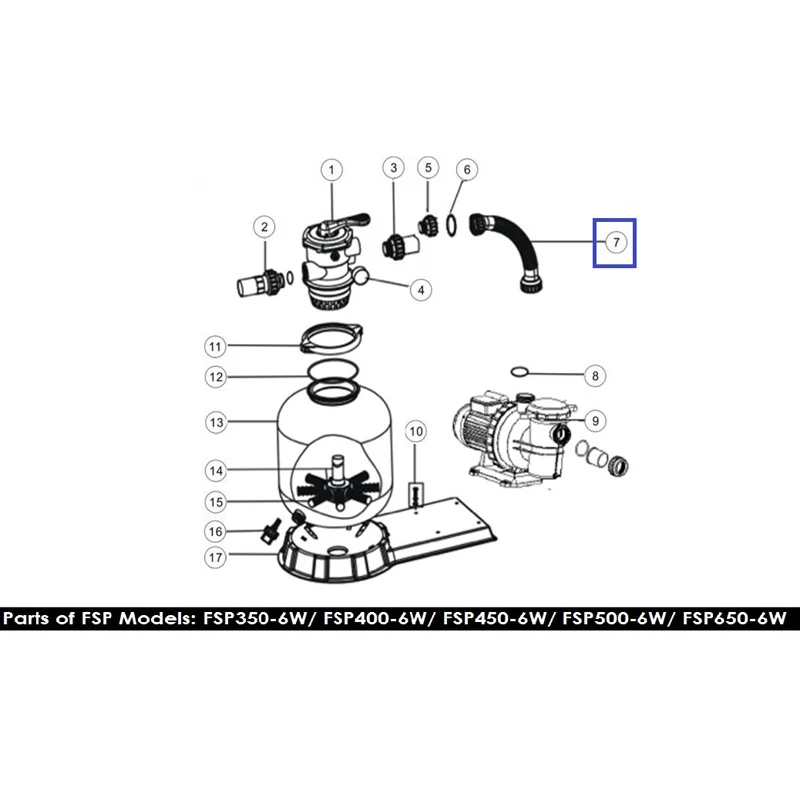 1
3
5
6
2
7
4
11
12
8
13
9
10
14
15
16
17

Parts of FSP Models: FSP350-6W/ FSP400-6W/ FSP450-6W/ FSP500-6W/ FSP650-6W