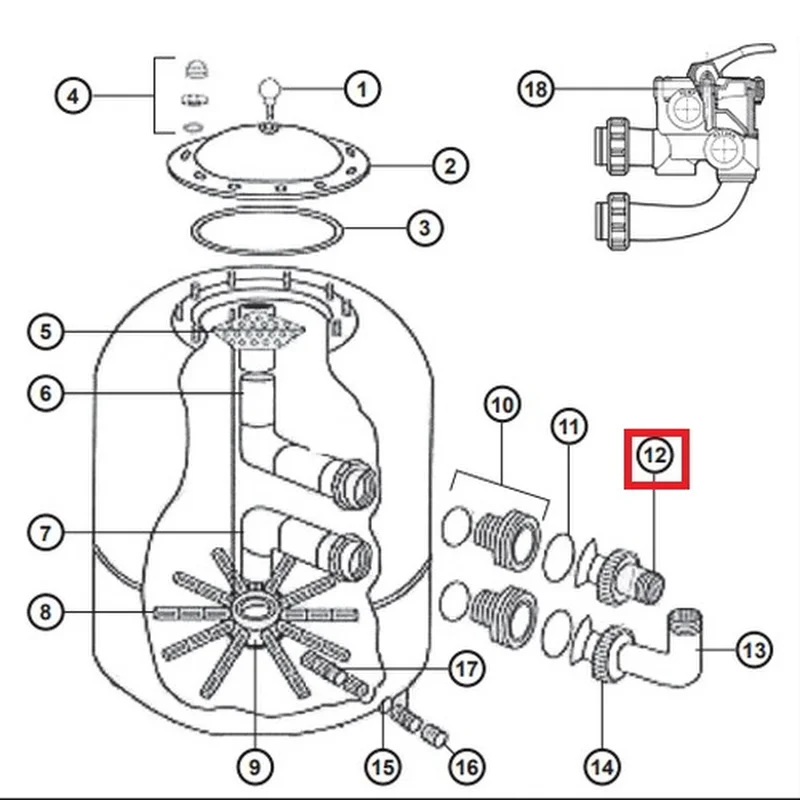 4
1
18
2
3
5
6
10
11
12
7
8
13
17
9
15
16
14