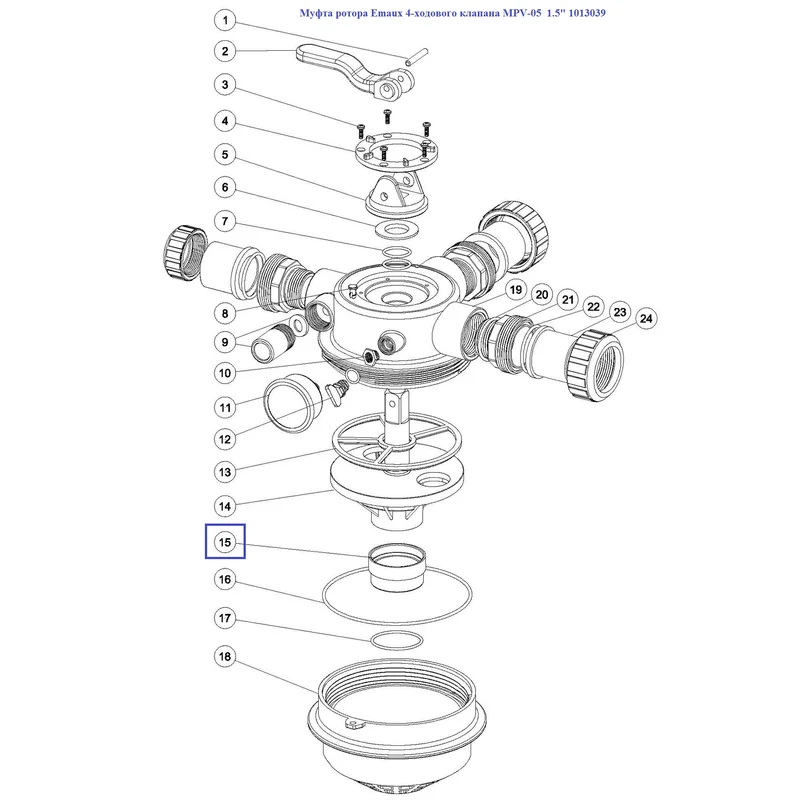 Муфта ротора Emaux 4-ходового клапана MPV-05 1.5" 1013039

1
2
3
4
5
6
7
8
9
10
11
12
13
14
15
16
17
18
19
20
21
22
23
24