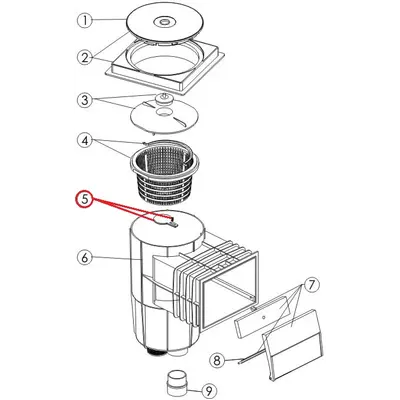 1
2
3
4
5
6
7
8
9