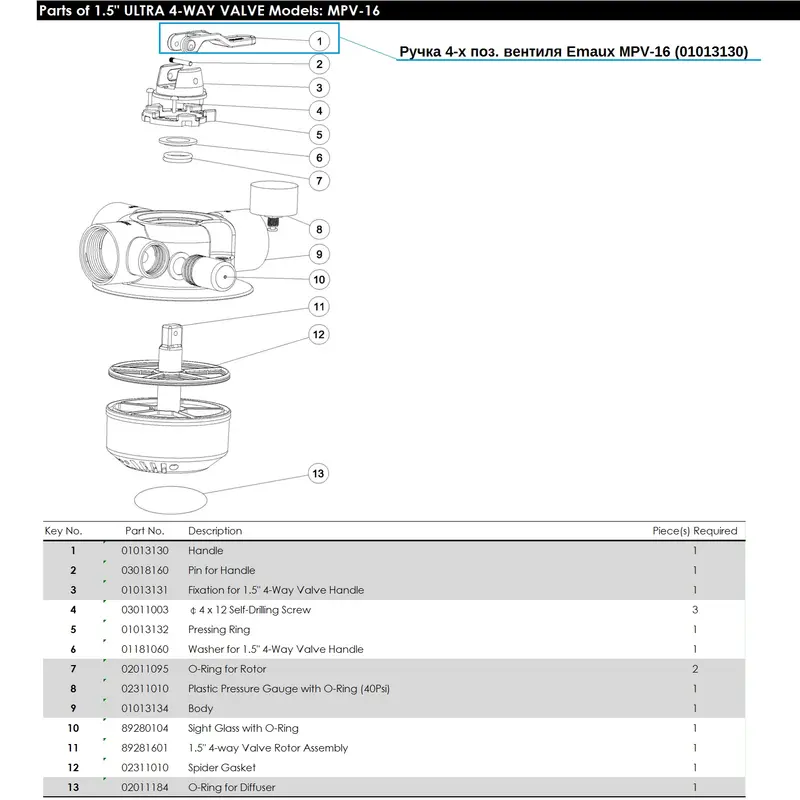 Parts of 1.5" ULTRA 4-WAY VALVE Models: MPV-16

Ручка 4-х поз. вентиля Emaux MPV-16 (01013130)

1
2
3
4
5
6
7
8
9
10
11
12
13

| Key No. | Part No. | Description | Piece(s) Required |
|---|---|---|---|
| 1 | 01013130 | Handle | 1 |
| 2 | 03018160 | Pin for Handle | 1 |
| 3 | 01013131 | Fixation for 1.5" 4-Way Valve Handle | 1 |
| 4 | 03011003 | ¢ 4 x 12 Self-Drilling Screw | 3 |
| 5 | 01013132 | Pressing Ring | 1 |
| 6 | 01181060 | Washer for 1.5" 4-Way Valve Handle | 1 |
| 7 | 02011095 | O-Ring for Rotor | 2 |
| 8 | 02311010 | Plastic Pressure Gauge with O-Ring (40Psi) | 1 |
| 9 | 01013134 | Body | 1 |
| 10 | 89280104 | Sight Glass with O-Ring | 1 |
| 11 | 89281601 | 1.5" 4-way Valve Rotor Assembly | 1 |
| 12 | 02311010 | Spider Gasket | 1 |
| 13 | 02011184 | O-Ring for Diffuser | 1 |