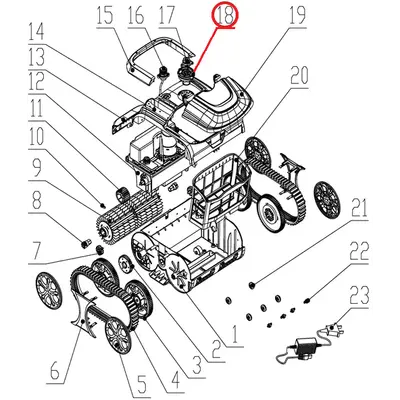 15 16 17 18 19
14
13
12
11
10
9
8
7
20
21
22
23
6 5 4 3 2 1