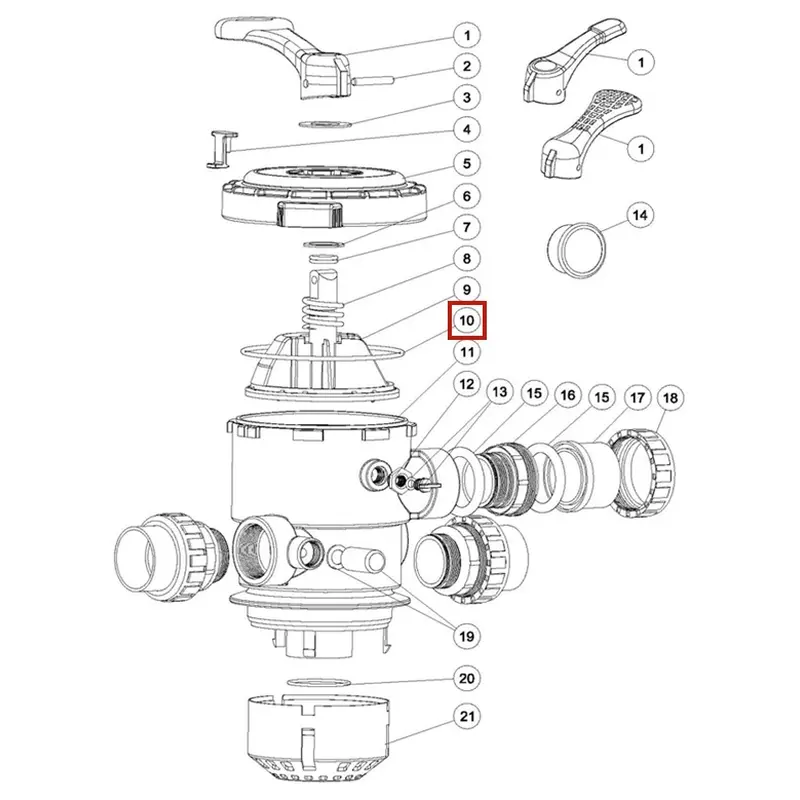 1
2
3
4
5
6
7
8
9
10
11
12
13
15
16
15
17
18
1
1
14
19
20
21