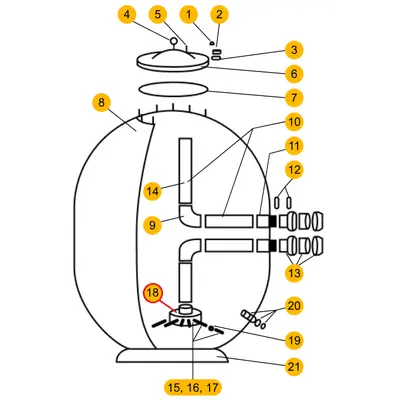 4
5
1
2
3
6
7
8
10
11
12
14
9
13
18
20
19
21
15, 16, 17