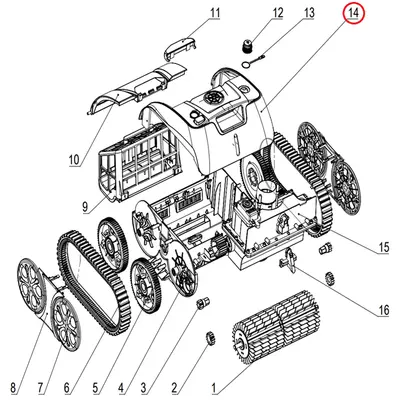 11
12
13
14
10
9
15
16
8
7
6
5
4
3
2
1