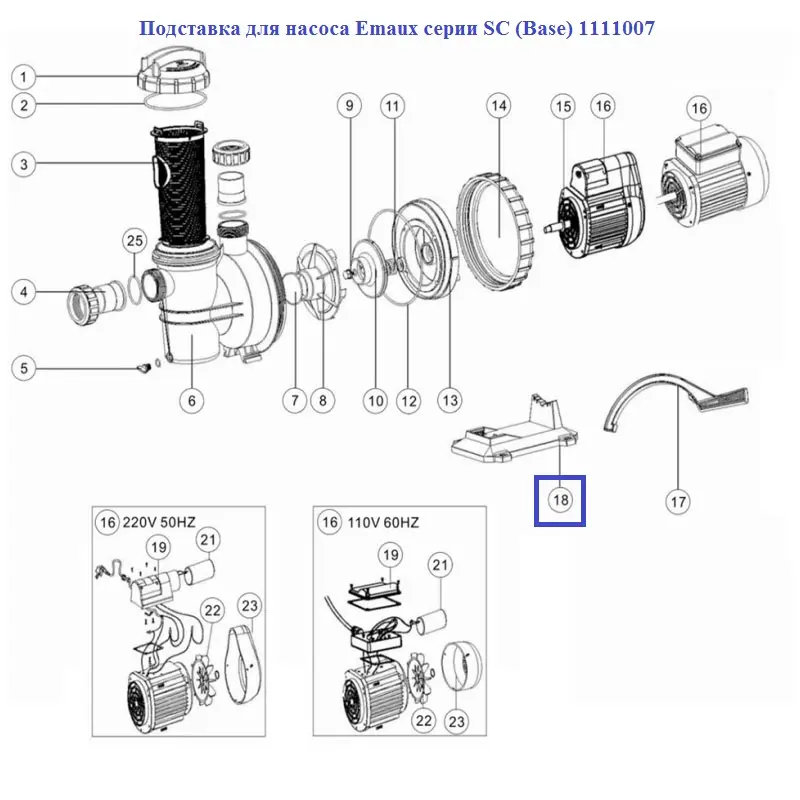 Подставка для насоса Emaux серии SC (Base) 1111007

1
2
3
25
4
5
6
7
8
9
10
11
12
13
14
15
16
16
18
17

16 220V 50HZ
19
21
22
23

16 110V 60HZ
19
21
22
23