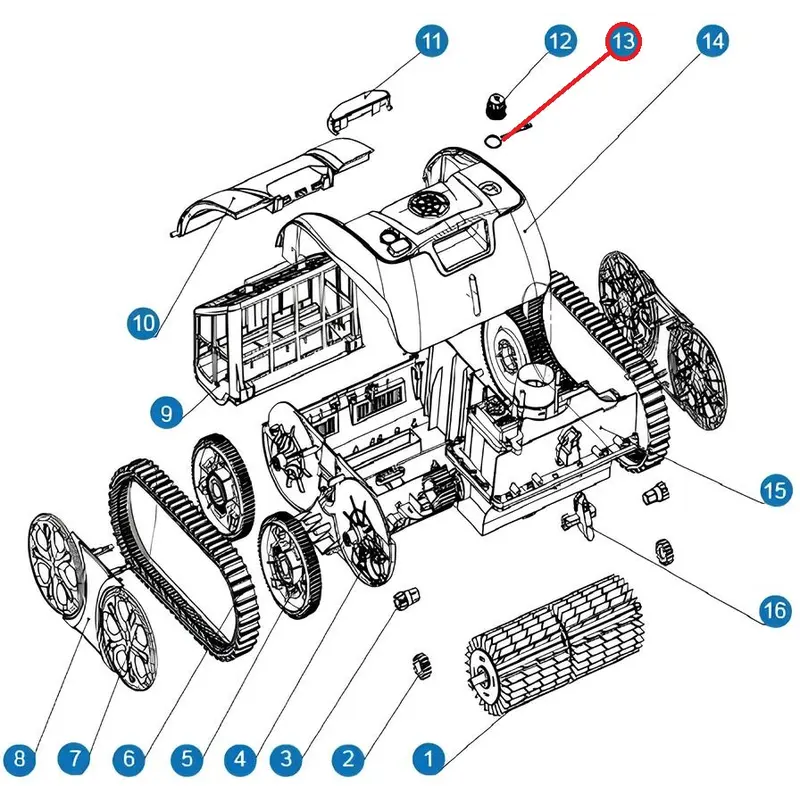 11
12
13
14
10
9
15
16
8
7
6
5
4
3
2
1